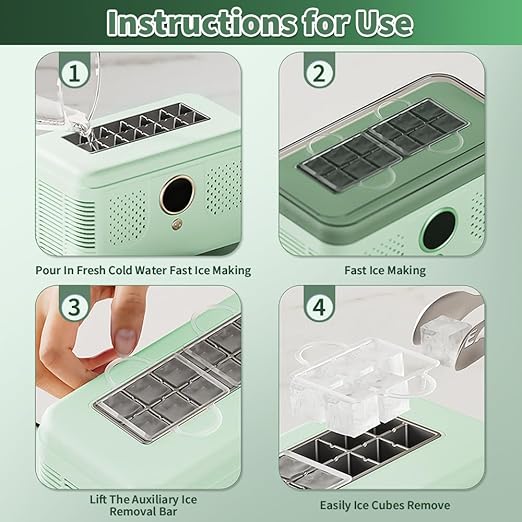 Instructions for Use

1

Pour In Fresh Cold Water Fast Ice Making

2

Fast Ice Making

3

Lift The Auxiliary Ice Removal Bar

4

Easily Ice Cubes Remove